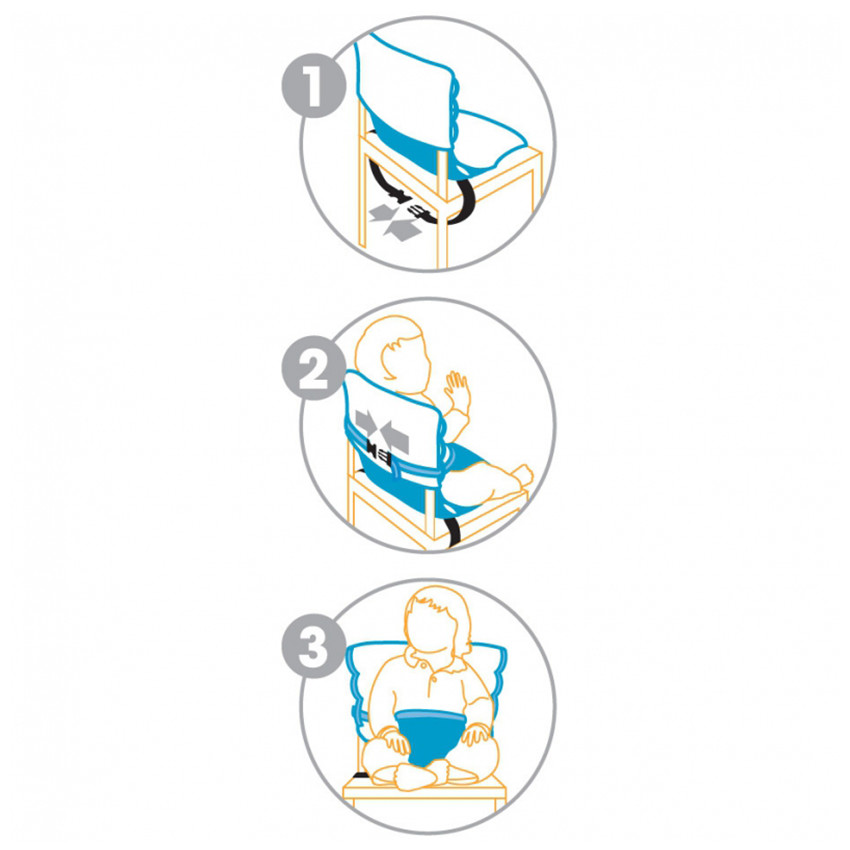 1

2

3